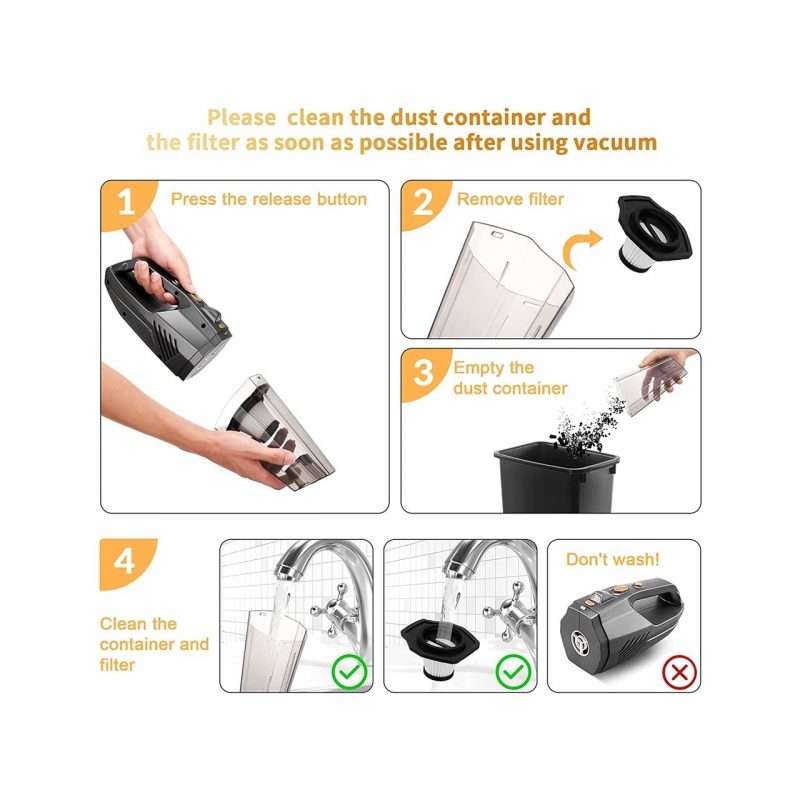 Please clean the dust container and the filter as soon as possible after using vacuum

1 Press the release button

2 Remove filter

3 Empty the dust container

4 Clean the container and filter

Don't wash!