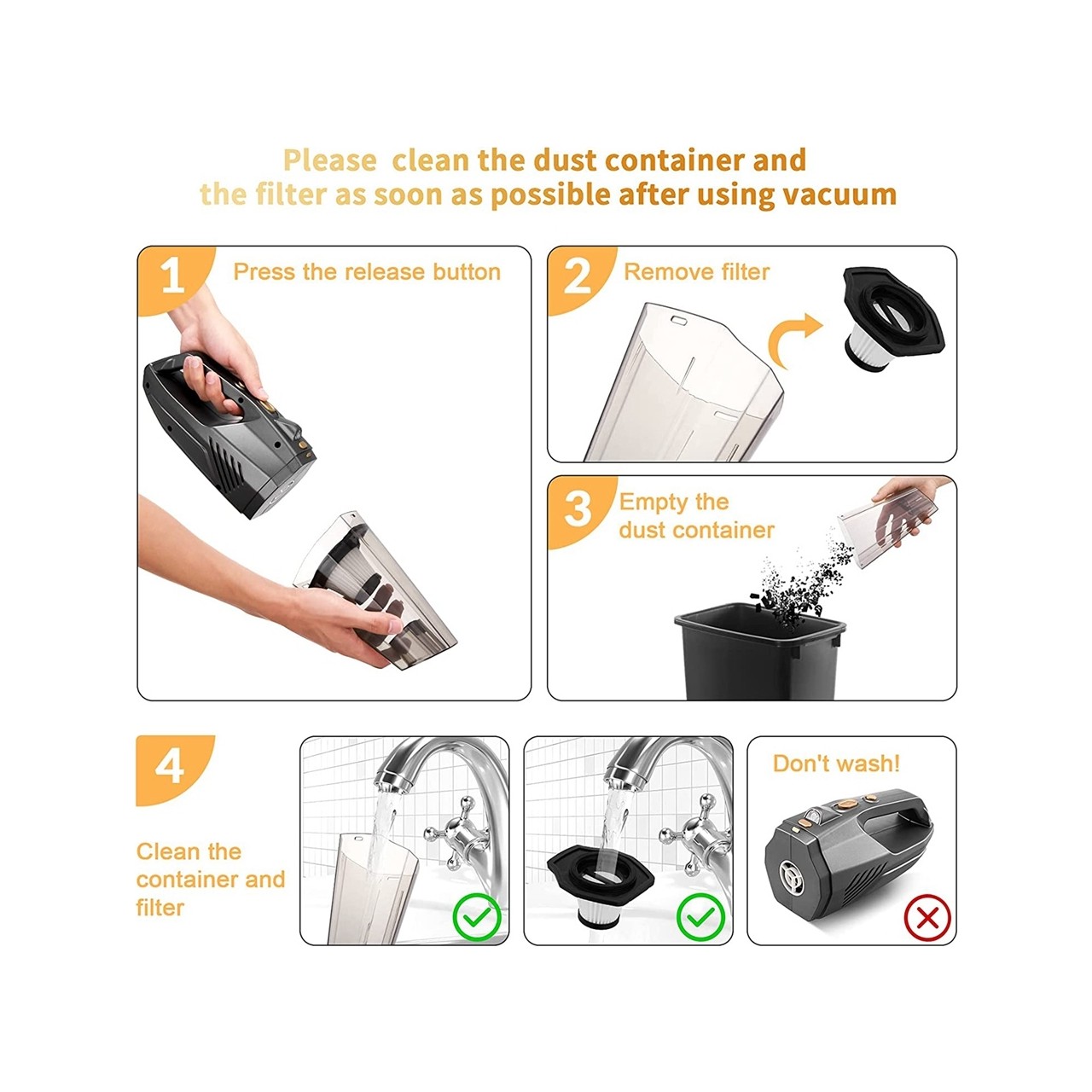 Please clean the dust container and the filter as soon as possible after using vacuum

1 Press the release button

2 Remove filter

3 Empty the dust container

4

Clean the container and filter

Don't wash!